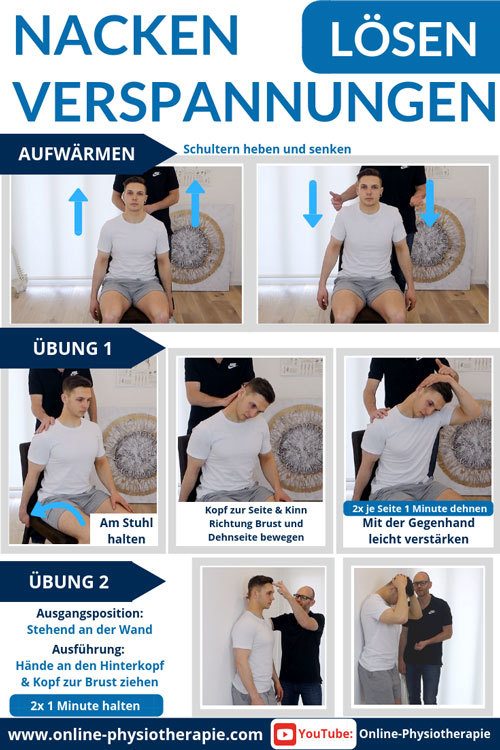 NACKEN LÖSEN
VERSPANNUNGEN

AUFWÄRMEN
Schultern heben und senken

ÜBUNG 1

Am Stuhl halten

Kopf zur Seite & Kinn Richtung Brust und Dehnseite bewegen

2x je Seite 1 Minute dehnen
Mit der Gegenhand leicht verstärken

ÜBUNG 2

Ausgangsposition:
Stehend an der Wand
Ausführung:
Hände an den Hinterkopf & Kopf zur Brust ziehen

2x 1 Minute halten

www.online-physiotherapie.com
YouTube: Online-Physiotherapie